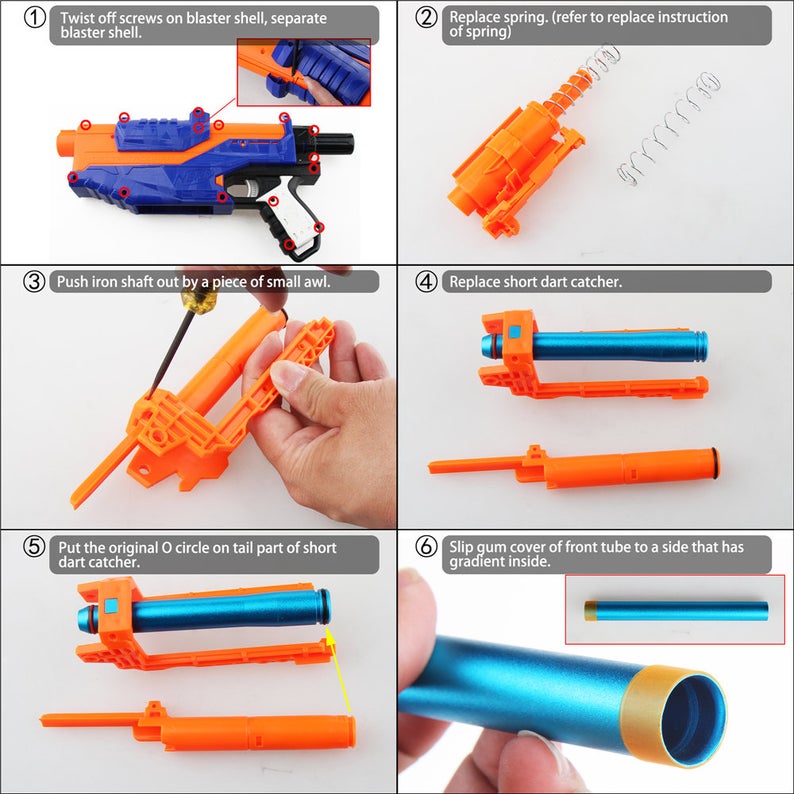 ① Twist off screws on blaster shell, separate blaster shell.

② Replace spring. (refer to replace instruction of spring)

③ Push iron shaft out by a piece of small awl.

④ Replace short dart catcher.

⑤ Put the original O circle on tail part of short dart catcher.

⑥ Slip gum cover of front tube to a side that has gradient inside.