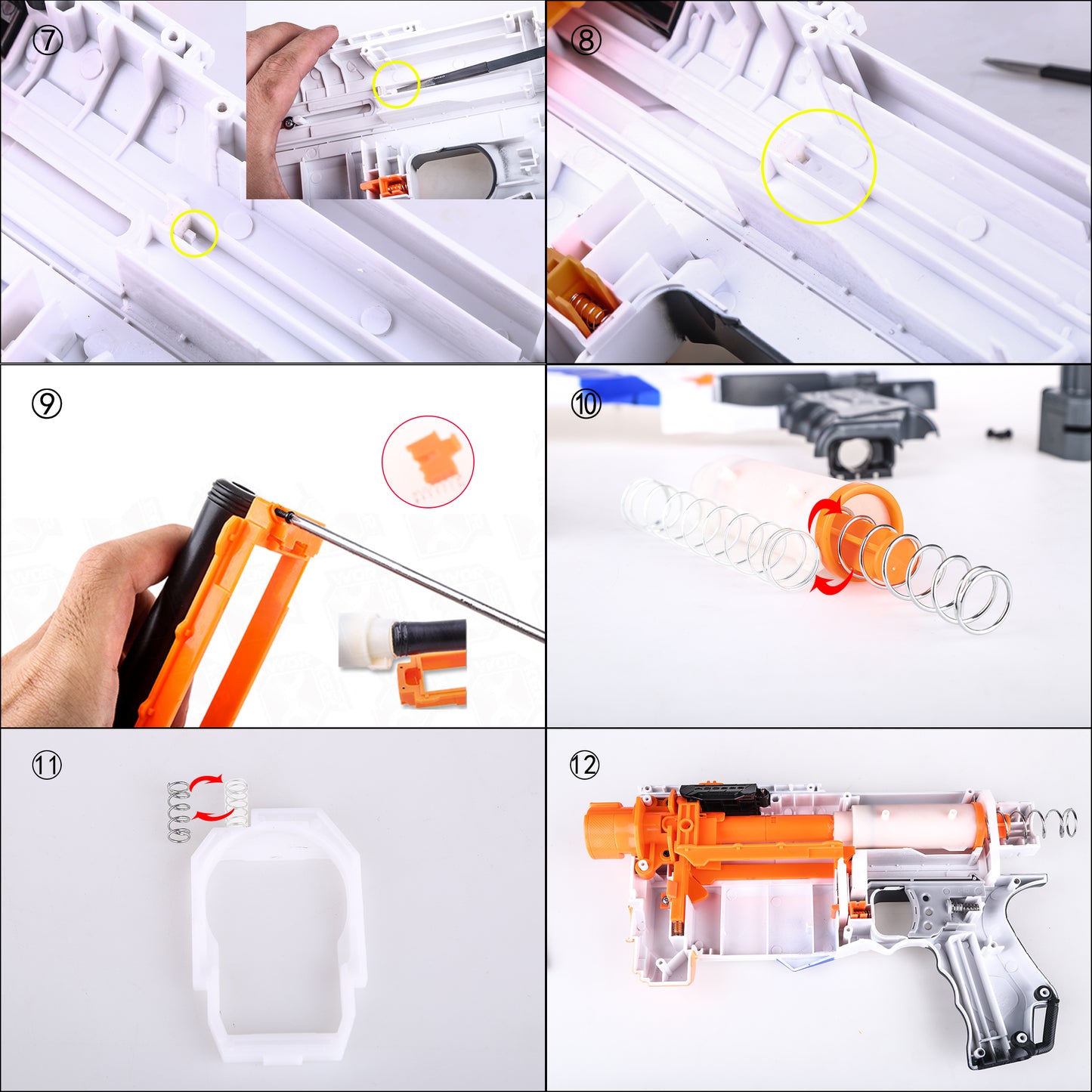 ⑦

⑧

⑨

⑩

⑪

⑫