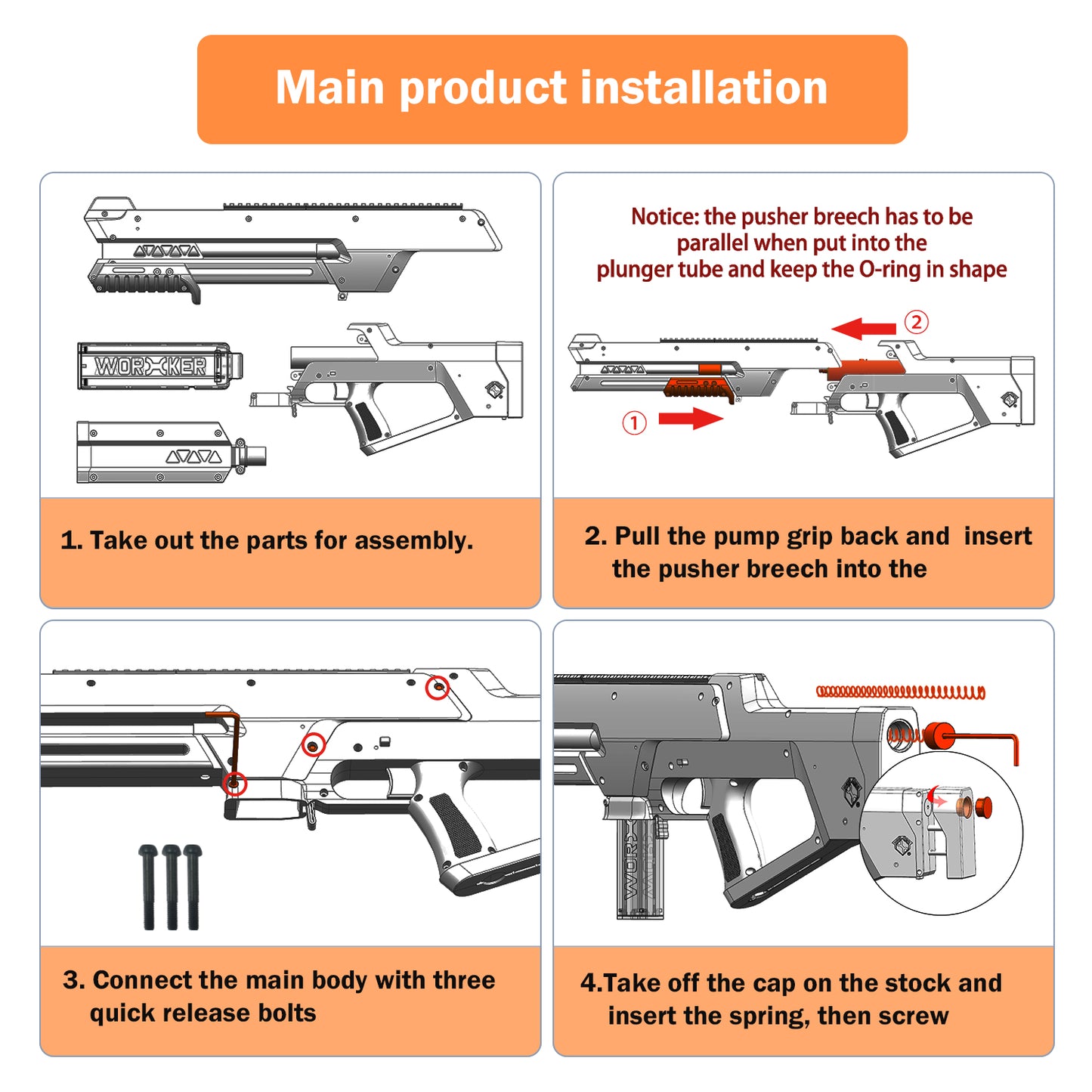 Main product installation

WORKER

1. Take out the parts for assembly.

Notice: the pusher breech has to be parallel when put into the plunger tube and keep the O-ring in shape

②

①

2. Pull the pump grip back and insert the pusher breech into the

3. Connect the main body with three quick release bolts

WORKER

4.Take off the cap on the stock and insert the spring, then screw